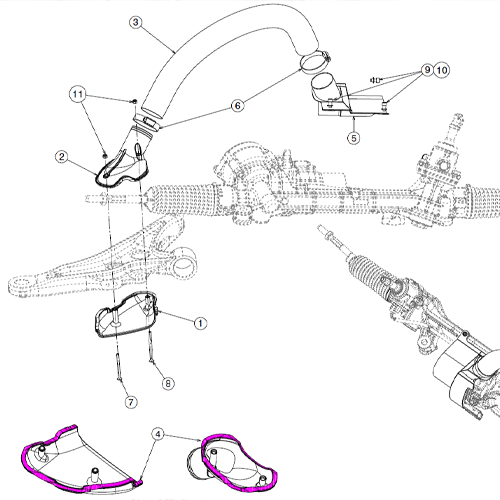 3
9
10
11
6
5
2
1
8
7
4